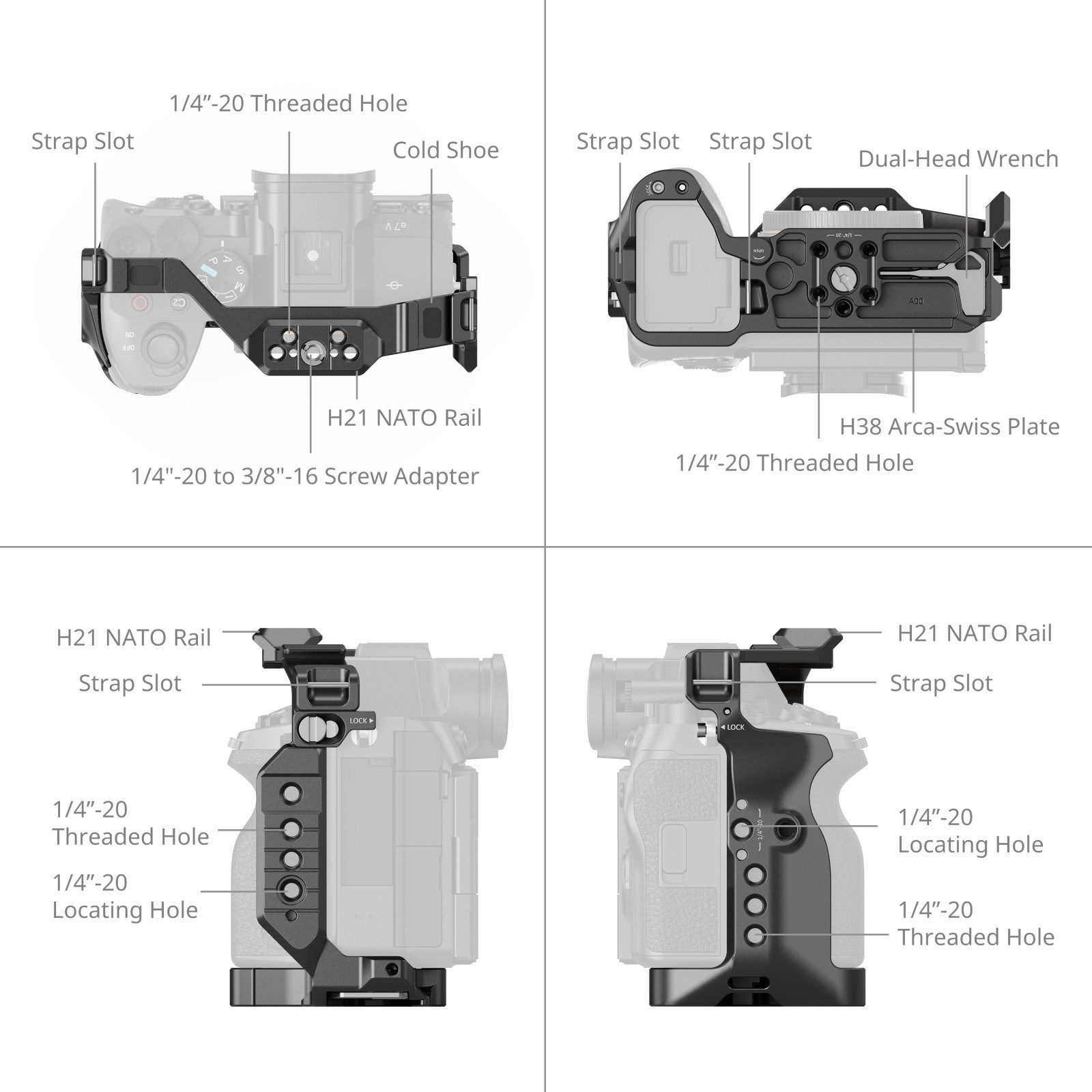 1/4”-20 Threaded Hole
Strap Slot
Cold Shoe
H21 NATO Rail
1/4"-20 to 3/8"-16 Screw Adapter

Strap Slot
Strap Slot
Dual-Head Wrench
H38 Arca-Swiss Plate
1/4”-20 Threaded Hole

H21 NATO Rail
Strap Slot
LOCK
1/4”-20 Threaded Hole
1/4”-20 Locating Hole

H21 NATO Rail
Strap Slot
LOCK
1/4”-20 Locating Hole
1/4”-20 Threaded Hole