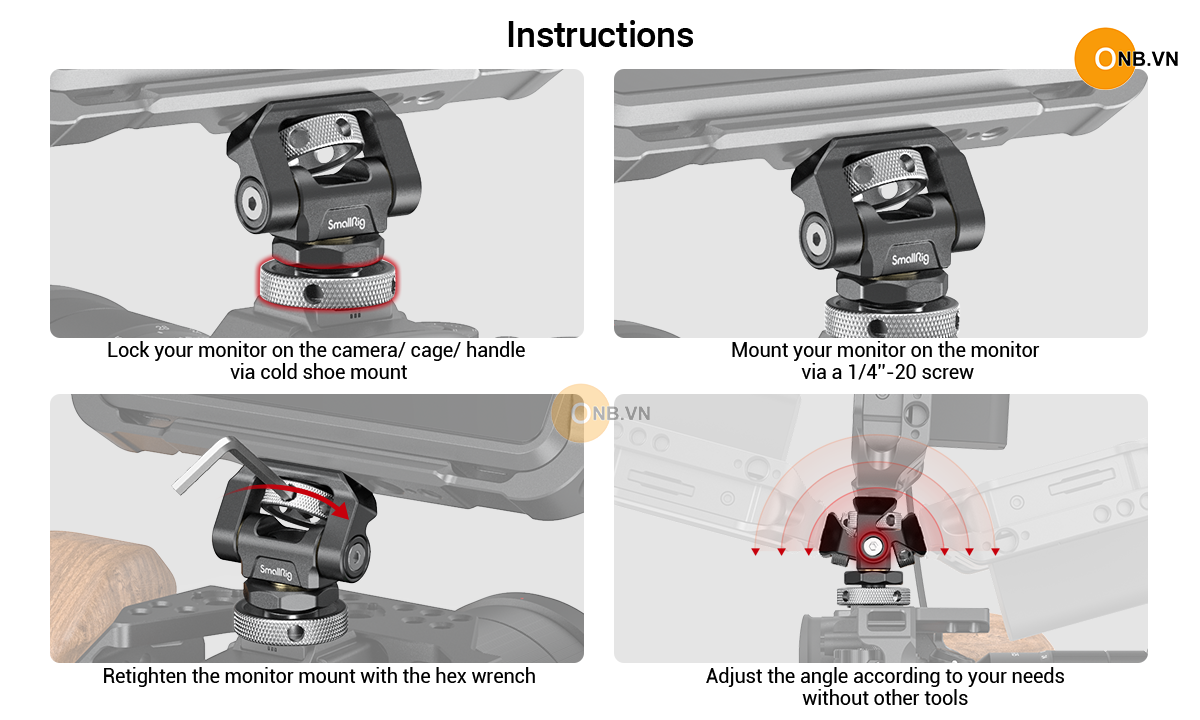 Instructions

ONB.VN

SmallRig

Lock your monitor on the camera/ cage/ handle via cold shoe mount

SmallRig

Mount your monitor on the monitor via a 1/4"-20 screw

ONB.VN

SmallRig

Retighten the monitor mount with the hex wrench

Adjust the angle according to your needs without other tools