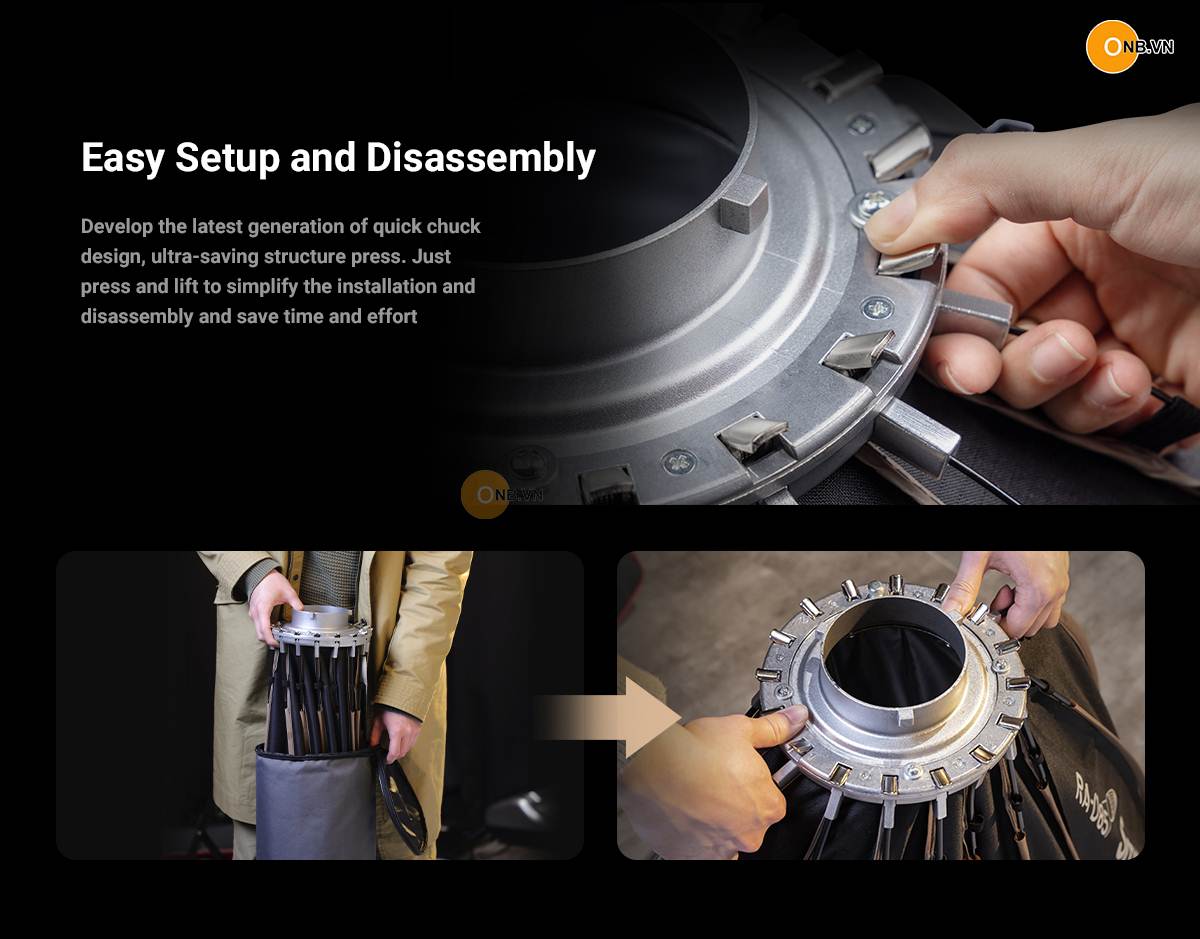 ONB.VN

Easy Setup and Disassembly

Develop the latest generation of quick chuck design, ultra-saving structure press. Just press and lift to simplify the installation and disassembly and save time and effort

ONB.VN

RA-D85